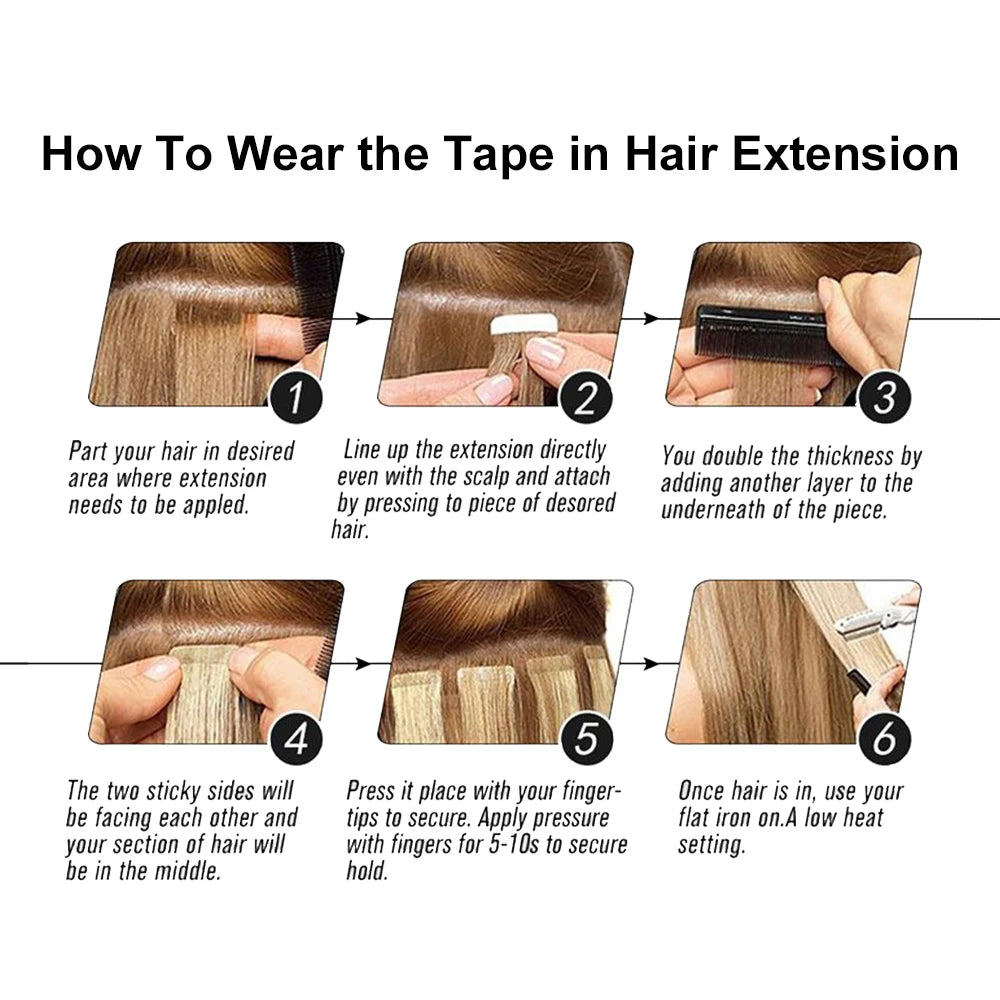 How To Wear the Tape in Hair Extension

1

Part your hair in desired area where extension needs to be appled.

2

Line up the extension directly even with the scalp and attach by pressing to piece of desored hair.

3

You double the thickness by adding another layer to the underneath of the piece.

4

The two sticky sides will be facing each other and your section of hair will be in the middle.

5

Press it place with your fingertips to secure. Apply pressure with fingers for 5-10s to secure hold.

6

Once hair is in, use your flat iron on.A low heat setting.